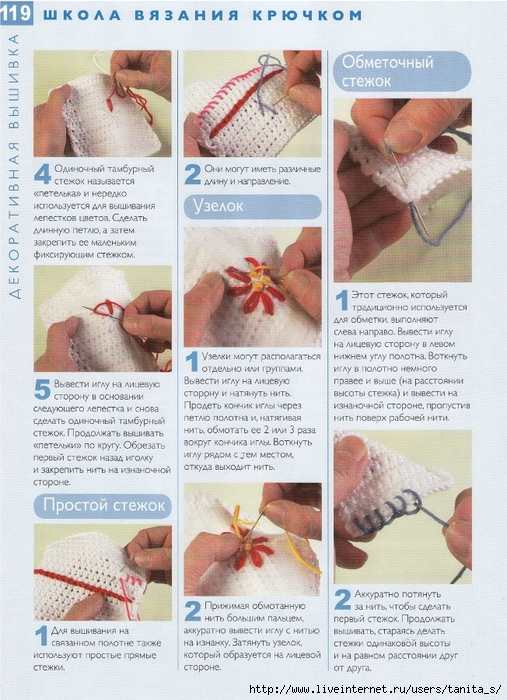 119 ШКОЛА ВЯЗАНИЯ КРЮЧКОМ

ДЕКОРАТИВНАЯ ВЫШИВКА

4 Одиночный тамбурный стежок называется «петелька» и нередко используется для вышивания лепестков цветов. Сделать длинную петлю, а затем закрепить ее маленьким фиксирующим стежком.

5 Вывести иглу на лицевую сторону в основании следующего лепестка и снова сделать одиночный тамбурный стежок. Продолжать вышивать «петельки» по кругу. Обрезать первый стежок назад иголку и закрепить нить на изнаночной стороне.

Простой стежок

1 Для вышивания на связанном полотне также используют простые прямые стежки.

2 Они могут иметь различные длину и направление.

Узелок

1 Узелки могут располагаться отдельно или группами. Вывести иглу на лицевую сторону и натянуть нить. Продеть кончик иглы через петлю полотна и, натягивая нить, обмотать ее 2 или 3 раза вокруг кончика иглы. Воткнуть иглу рядом с тем местом, откуда выходит нить.

2 Прижимая обмотанную нить большим пальцем, аккуратно вывести иглу с нитью на изнанку. Затянуть узелок, который образуется на лицевой стороне.

Обметочный стежок

1 Этот стежок, который традиционно используется для обметки, выполняют слева направо. Вывести иглу на лицевую сторону в левом нижнем углу полотна. Воткнуть иглу в полотно немного правее и выше (на расстоянии высоты стежка) и вывести на изнаночной стороне, пропустив нить поверх рабочей нити.

2 Аккуратно потянуть за нить, чтобы сделать первый стежок. Продолжать вышивать, стараясь делать стежки одинаковой высоты и на равном расстоянии друг от друга.

http://www.liveinternet.ru/users/tanita_s/