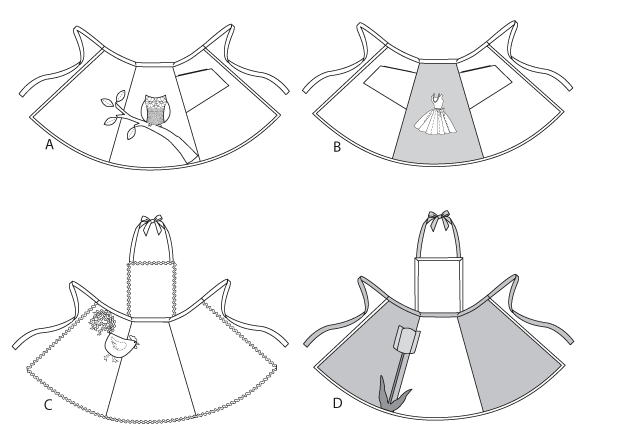 A

B

C

D