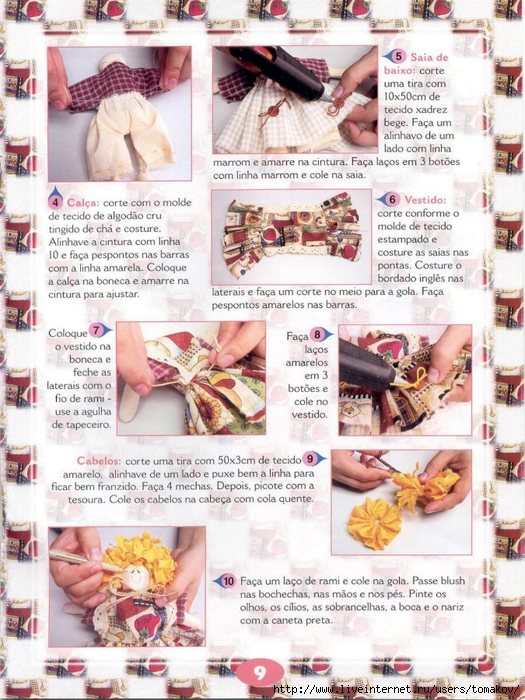 5 Saia de baixo: corte uma tira com 10x50cm de tecido xadrez bege. Faça um alinhavo de um lado com linha marrom e amarre na cintura. Faça laços em 3 botões com linha marrom e cole na saia.

4 Calça: corte com o molde de tecido de algodão cru tingido de chá e costure. Alinhave a cintura com linha 10 e faça pespontos nas barras com a linha amarela. Coloque a calça na boneca e amarre na cintura para ajustar.

6 Vestido: corte conforme o molde de tecido estampado e costure as saias nas pontas. Costure o bordado inglês nas laterais e faça um corte no meio para a gola. Faça pespontos amarelos nas barras.

Coloque 7 o vestido na boneca e feche as laterais com o fio de rami - use a agulha de tapeceiro.

Faça 8 laços amarelos em 3 botões e cole no vestido.

Cabelos: corte uma tira com 50x3cm de tecido 9 amarelo, alinhave de um lado e puxe bem a linha para ficar bem franzido. Faça 4 mechas. Depois, picote com a tesoura. Cole os cabelos na cabeça com cola quente.

10 Faça um laço de rami e cole na gola. Passe blush nas bochechas, nas mãos e nos pés. Pinte os olhos, os cílios, as sobrancelhas, a boca e o nariz com a caneta preta.

9

http://www.liveinternet.ru/users/tomakov/