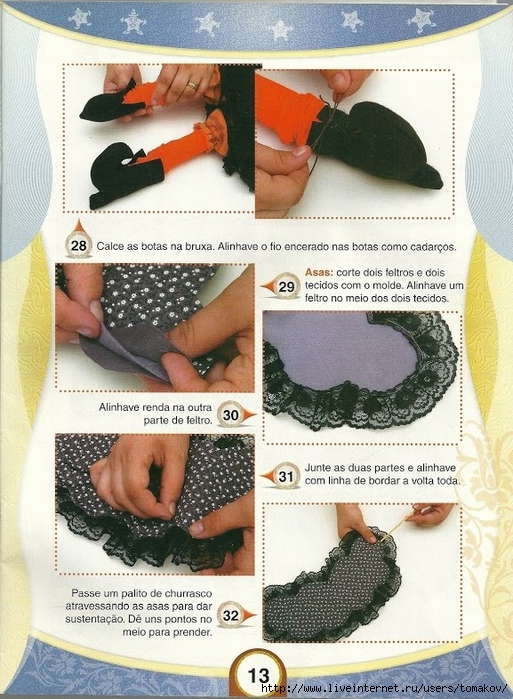 28 Calce as botas na bruxa. Alinhave o fio encerado nas botas como cadarços.

29 Asas: corte dois feltros e dois tecidos com o molde. Alinhave um feltro no meio dos dois tecidos.

Alinhave renda na outra parte de feltro. 30

31 Junte as duas partes e alinhave com linha de bordar a volta toda.

Passe um palito de churrasco atravessando as asas para dar sustentação. Dê uns pontos no meio para prender. 32

13

http://www.liveinternet.ru/users/tomakov/