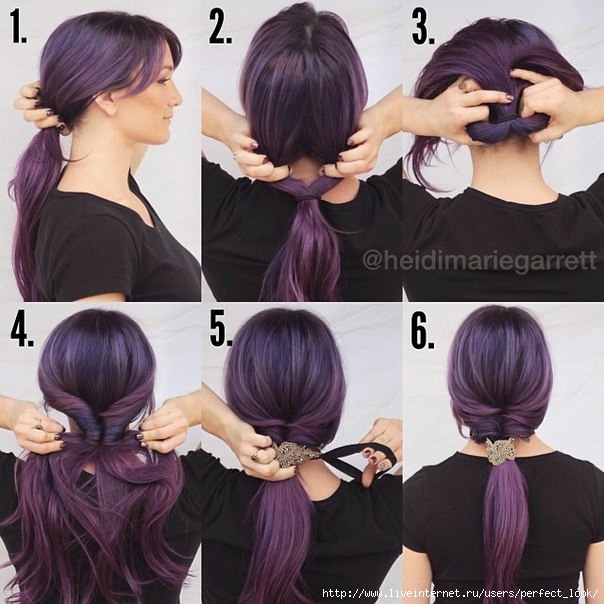 1.
2.
3.
@heidimariegarrett
4.
5.
6.
http://www.liveinternet.ru/users/perfect_look/