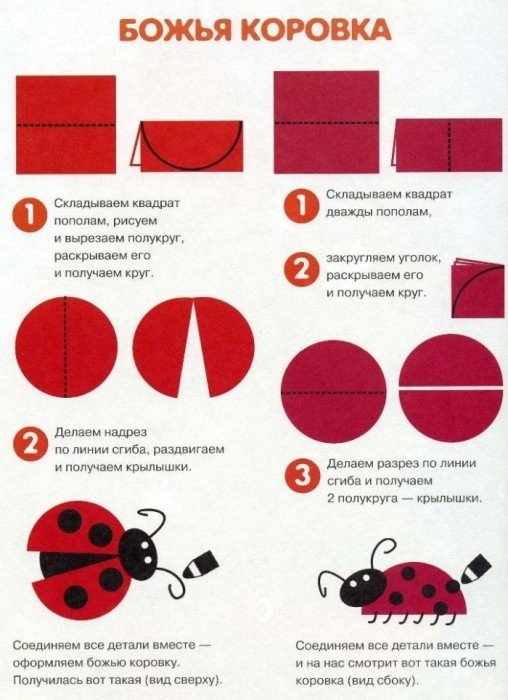 БОЖЬЯ КОРОВКА

1 Складываем квадрат пополам, рисуем и вырезаем полукруг, раскрываем его и получаем круг.

2 Делаем надрез по линии сгиба, раздвигаем и получаем крылышки.

Соединяем все детали вместе — оформляем божью коровку. Получилась вот такая (вид сверху).

1 Складываем квадрат дважды пополам,

2 закругляем уголок, раскрываем его и получаем круг.

3 Делаем разрез по линии сгиба и получаем 2 полукруга — крылышки.

Соединяем все детали вместе — и на нас смотрит вот такая божья коровка (вид сбоку).