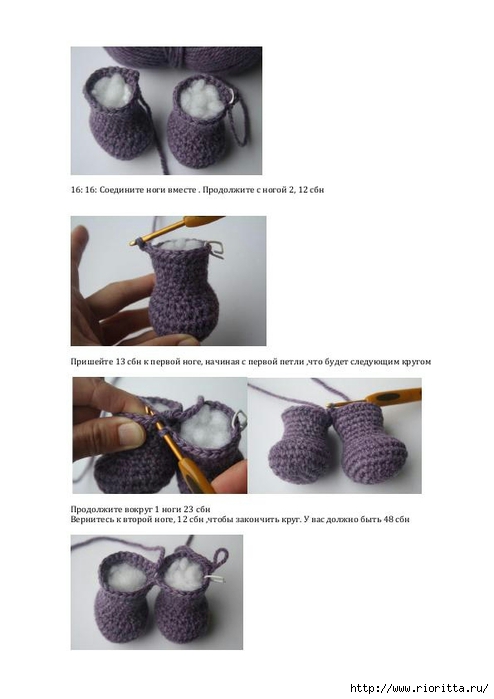 16: 16: Соедините ноги вместе . Продолжите с ногой 2, 12 сбн

Пришейте 13 сбн к первой ноге, начиная с первой петли ,что будет следующим кругом

Продолжите вокруг 1 ноги 23 сбн
Вернитесь к второй ноге, 12 сбн ,чтобы закончить круг. У вас должно быть 48 сбн

http://www.rioritta.ru/