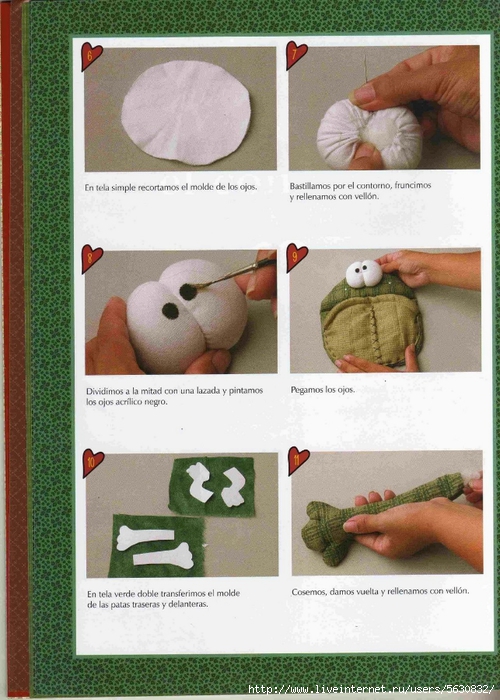 6

En tela simple recortamos el molde de los ojos.

7

Bastillamos por el contorno, fruncimos y rellenamos con vellón.

8

Dividimos a la mitad con una lazada y pintamos los ojos acrílico negro.

9

Pegamos los ojos.

10

En tela verde doble transferimos el molde de las patas traseras y delanteras.

11

Cosemos, damos vuelta y rellenamos con vellón.

http://www.liveinternet.ru/users/5630832/