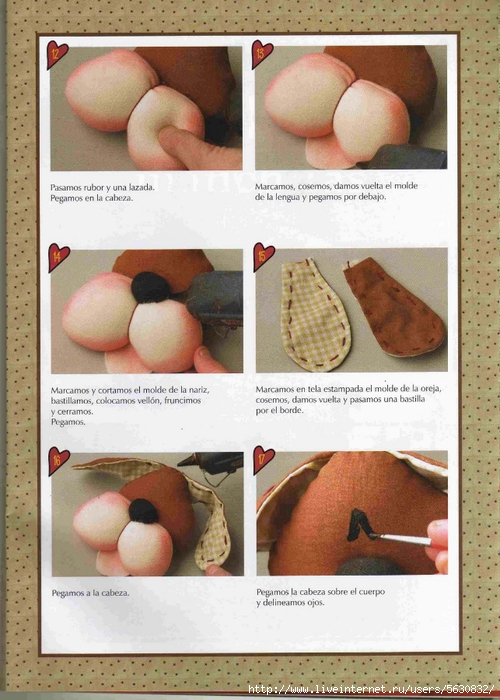 12

Pasamos rubor y una lazada.
Pegamos en la cabeza.

13

Marcamos, cosemos, damos vuelta el molde de la lengua y pegamos por debajo.

14

Marcamos y cortamos el molde de la nariz, bastillamos, colocamos vellón, fruncimos y cerramos.
Pegamos.

15

Marcamos en tela estampada el molde de la oreja, cosemos, damos vuelta y pasamos una bastilla por el borde.

16

Pegamos a la cabeza.

17

Pegamos la cabeza sobre el cuerpo y delineamos ojos.

http://www.liveinternet.ru/users/5630832/