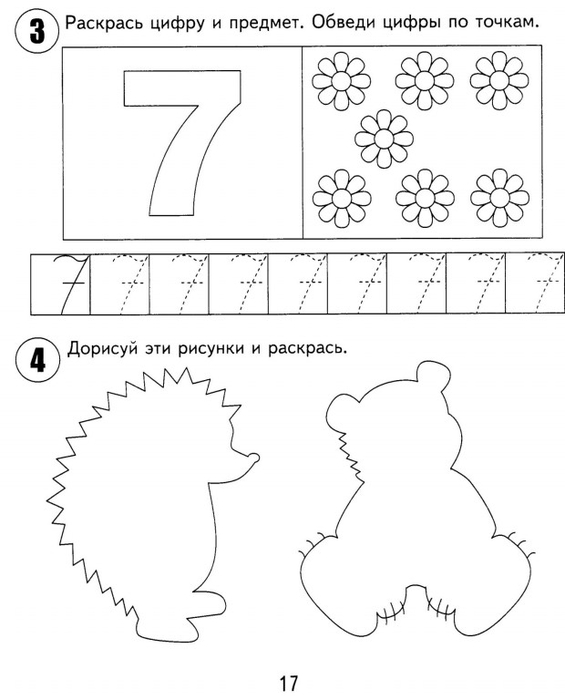 3 Раскрась цифру и предмет. Обведи цифры по точкам.

7

7 7 7 7 7 7 7 7 7

4 Дорисуй эти рисунки и раскрась.

17