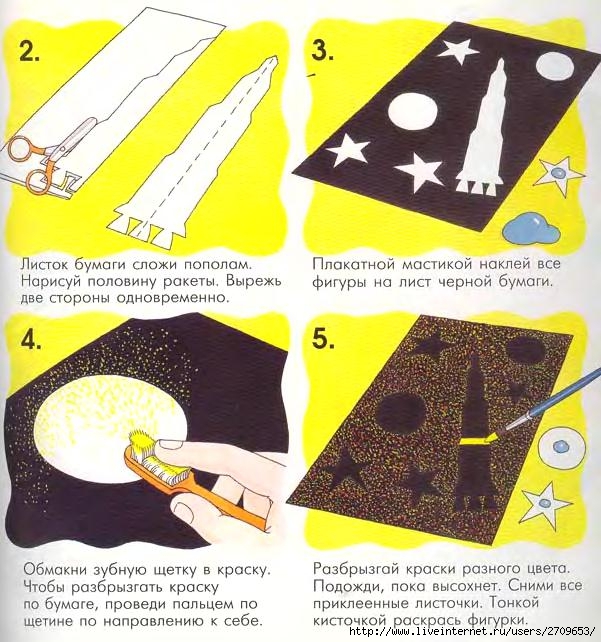 2.

Листок бумаги сложи пополам. Нарисуй половину ракеты. Вырежь две стороны одновременно.

3.

Плакатной мастикой наклей все фигуры на лист черной бумаги.

4.

Обмакни зубную щетку в краску. Чтобы разбрызгать краску по бумаге, проведи пальцем по щетине по направлению к себе.

5.

Разбрызгай краски разного цвета. Подожди, пока высохнет. Сними все приклеенные листочки. Тонкой кисточкой раскрась фигурки.

http://www.liveinternet.ru/users/2709653/