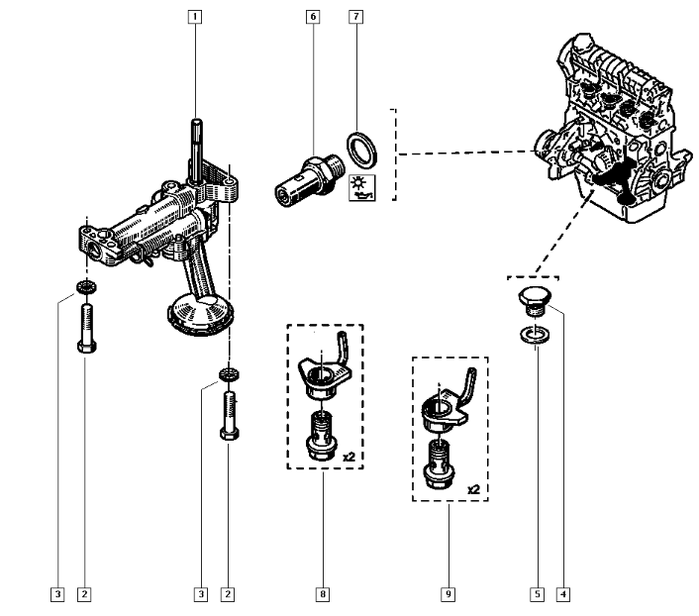 1
6
7
x2
x2
3
2
3
2
8
9
5
4