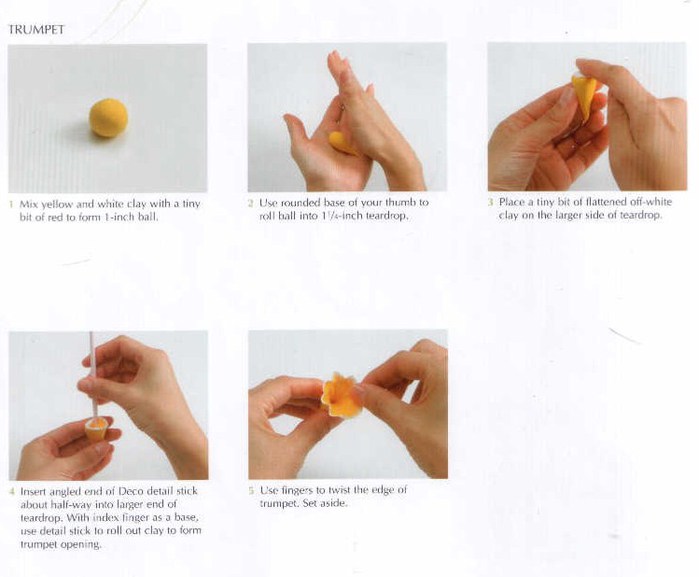 TRUMPET

1 Mix yellow and white clay with a tiny bit of red to form 1-inch ball.

2 Use rounded base of your thumb to roll ball into $1\frac{1}{4}$-inch teardrop.

3 Place a tiny bit of flattened off-white clay on the larger side of teardrop.

4 Insert angled end of Deco detail stick about half-way into larger end of teardrop. With index finger as a base, use detail stick to roll out clay to form trumpet opening.

5 Use fingers to twist the edge of trumpet. Set aside.