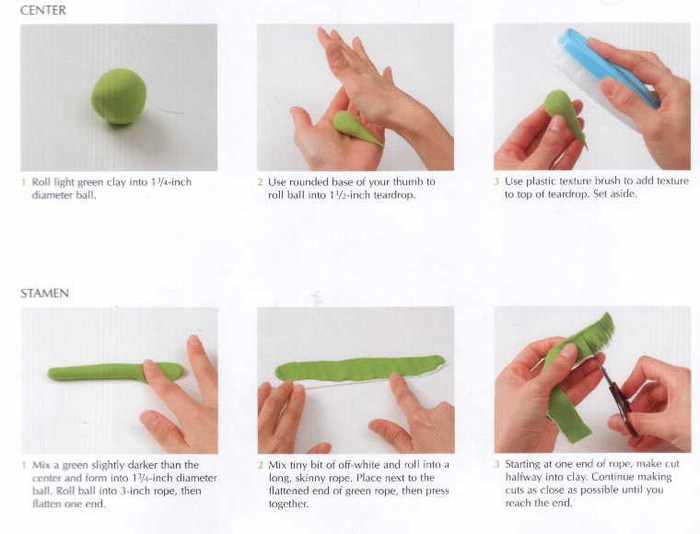 CENTER

1 Roll light green clay into $1\frac{3}{4}$-inch diameter ball.

2 Use rounded base of your thumb to roll ball into $1\frac{1}{2}$-inch teardrop.

3 Use plastic texture brush to add texture to top of teardrop. Set aside.

STAMEN

1 Mix a green slightly darker than the center and form into $1\frac{3}{4}$-inch diameter ball. Roll ball into 3-inch rope, then flatten one end.

2 Mix tiny bit of off-white and roll into a long, skinny rope. Place next to the flattened end of green rope, then press together.

3 Starting at one end of rope, make cut halfway into clay. Continue making cuts as close as possible until you reach the end.