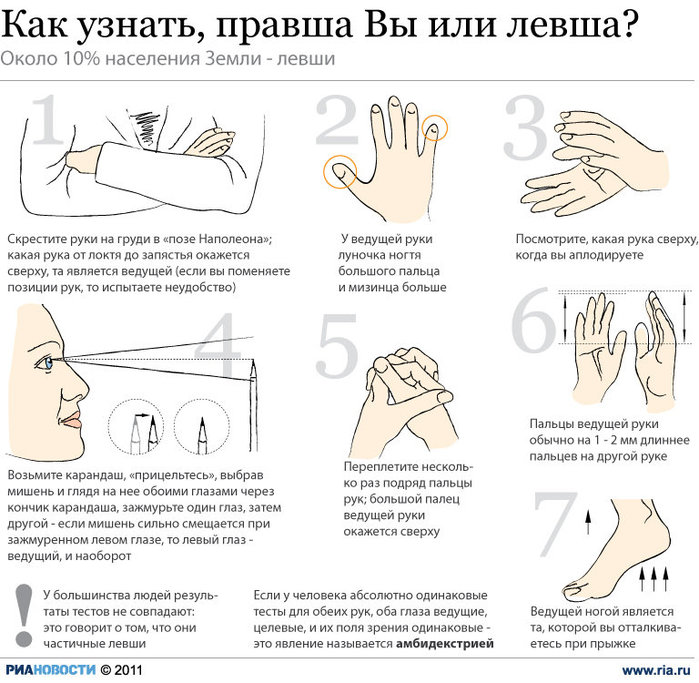 Как узнать, правша Вы или левша?
Около 10% населения Земли - левши

1

Скрестите руки на груди в «позе Наполеона»; какая рука от локтя до запястья окажется сверху, та является ведущей (если вы поменяете позиции рук, то испытаете неудобство)

2

У ведущей руки луночка ногтя большого пальца и мизинца больше

3

Посмотрите, какая рука сверху, когда вы аплодируете

4

Возьмите карандаш, «прицельтесь», выбрав мишень и глядя на нее обоими глазами через кончик карандаша, зажмурьте один глаз, затем другой - если мишень сильно смещается при зажмуренном левом глазе, то левый глаз - ведущий, и наоборот

5

Переплетите несколько раз подряд пальцы рук; большой палец ведущей руки окажется сверху

6

Пальцы ведущей руки обычно на 1 - 2 мм длиннее пальцев на другой руке

7

Ведущей ногой является та, которой вы отталкиваетесь при прыжке

!

У большинства людей результаты тестов не совпадают: это говорит о том, что они частичные левши

Если у человека абсолютно одинаковые тесты для обеих рук, оба глаза ведущие, целевые, и их поля зрения одинаковые - это явление называется амбидекстрией

РИАНОВОСТИ © 2011

www.ria.ru