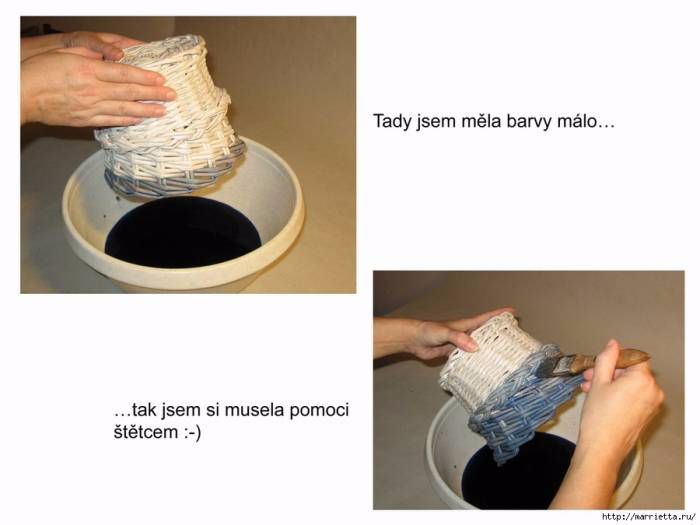 Tady jsem měla barvy málo…

…tak jsem si musela pomoci štětcem :-)

http://marrietta.ru/