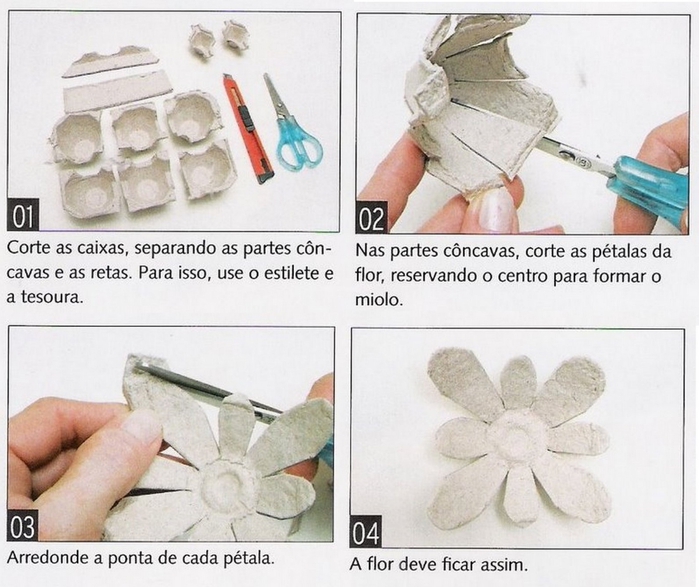 01

Corte as caixas, separando as partes côncavas e as retas. Para isso, use o estilete e a tesoura.

02

Nas partes côncavas, corte as pétalas da flor, reservando o centro para formar o miolo.

03

Arredonde a ponta de cada pétala.

04

A flor deve ficar assim.