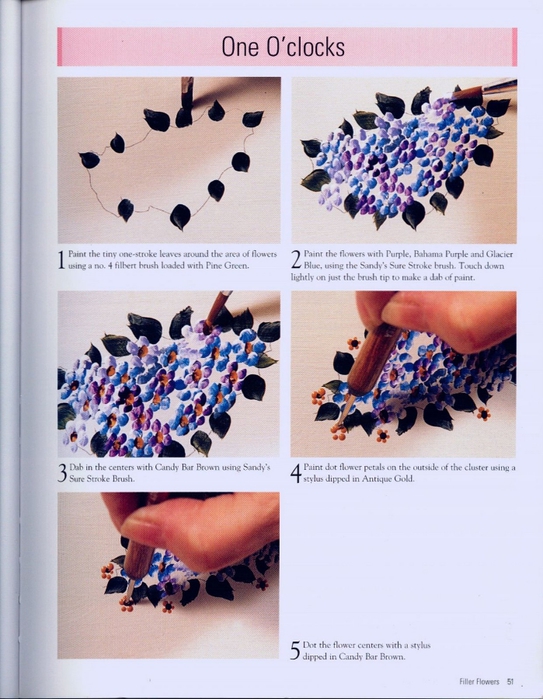 One O'clocks

1 Paint the tiny one-stroke leaves around the area of flowers using a no. 4 filbert brush loaded with Pine Green.

2 Paint the flowers with Purple, Bahama Purple and Glacier Blue, using the Sandy's Sure Stroke brush. Touch down lightly on just the brush tip to make a dab of paint.

3 Dab in the centers with Candy Bar Brown using Sandy's Sure Stroke Brush.

4 Paint dot flower petals on the outside of the cluster using a stylus dipped in Antique Gold.

5 Dot the flower centers with a stylus dipped in Candy Bar Brown.

Filler Flowers 51