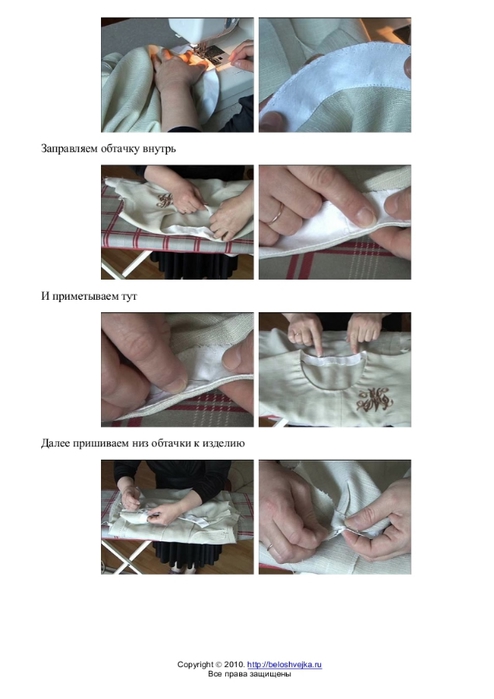 Заправляем обтачку внутрь

И приметываем тут

Далее пришиваем низ обтачки к изделию

Copyright © 2010. http://beloshvejka.ru
Все права защищены