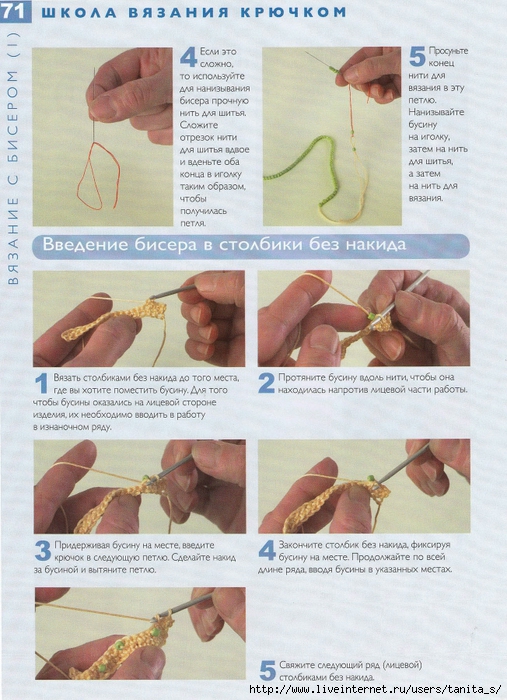 71 ШКОЛА ВЯЗАНИЯ КРЮЧКОМ

ВЯЗАНИЕ С БИСЕРОМ (1)

4 Если это сложно, то используйте для нанизывания бисера прочную нить для шитья. Сложите отрезок нити для шитья вдвое и вденьте оба конца в иголку таким образом, чтобы получилась петля.

5 Просуньте конец нити для вязания в эту петлю. Нанизывайте бусину на иголку, затем на нить для шитья, а затем на нить для вязания.

Введение бисера в столбики без накида

1 Вязать столбиками без накида до того места, где вы хотите поместить бусину. Для того чтобы бусины оказались на лицевой стороне изделия, их необходимо вводить в работу в изнаночном ряду.

2 Протяните бусину вдоль нити, чтобы она находилась напротив лицевой части работы.

3 Придерживая бусину на месте, введите крючок в следующую петлю. Сделайте накид за бусиной и вытяните петлю.

4 Закончите столбик без накида, фиксируя бусину на месте. Продолжайте по всей длине ряда, вводя бусины в указанных местах.

5 Свяжите следующий ряд (лицевой) столбиками без накида.

http://www.liveinternet.ru/users/tanita_s/