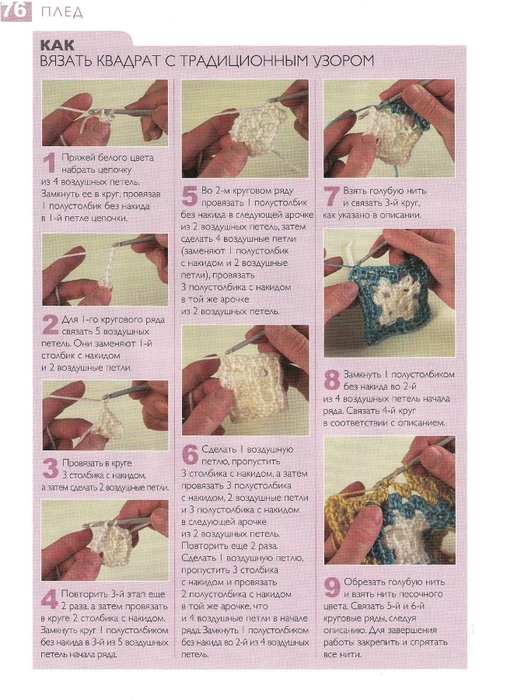 76 ПЛЕД

КАК
ВЯЗАТЬ КВАДРАТ С ТРАДИЦИОННЫМ УЗОРОМ

1 Пряжей белого цвета набрать цепочку из 4 воздушных петель. Замкнуть ее в круг, провязав 1 полустолбик без накида в 1-й петле цепочки.

2 Для 1-го кругового ряда связать 5 воздушных петель. Они заменяют 1-й столбик с накидом и 2 воздушные петли.

3 Провязать в круге 3 столбика с накидом, а затем сделать 2 воздушные петли.

4 Повторить 3-й этап еще 2 раза, а затем провязать в круге 2 столбика с накидом. Замкнуть круг 1 полустолбиком без накида в 3-й из 5 воздушных петель начала ряда.

5 Во 2-м круговом ряду провязать 1 полустолбик без накида в следующей арочке из 2 воздушных петель, затем сделать 4 воздушные петли (заменяют 1 полустолбик с накидом и 2 воздушные петли), провязать 3 полустолбика с накидом в той же арочке из 2 воздушных петель.

6 Сделать 1 воздушную петлю, пропустить 3 столбика с накидом, а затем провязать 3 полустолбика с накидом, 2 воздушные петли и 3 полустолбика с накидом в следующей арочке из 2 воздушных петель. Повторить еще 2 раза. Сделать 1 воздушную петлю, пропустить 3 столбика с накидом и провязать 2 полустолбика с накидом в той же арочке, что и 4 воздушные петли в начале ряда. Замкнуть 1 полустолбиком без накида во 2-й из 4 воздушных петель.

7 Взять голубую нить и связать 3-й круг, как указано в описании.

8 Замкнуть 1 полустолбиком без накида во 2-й из 4 воздушных петель начала ряда. Связать 4-й круг в соответствии с описанием.

9 Обрезать голубую нить и взять нить песочного цвета. Связать 5-й и 6-й круговые ряды, следуя описанию. Для завершения работы закрепить и спрятать все нити.