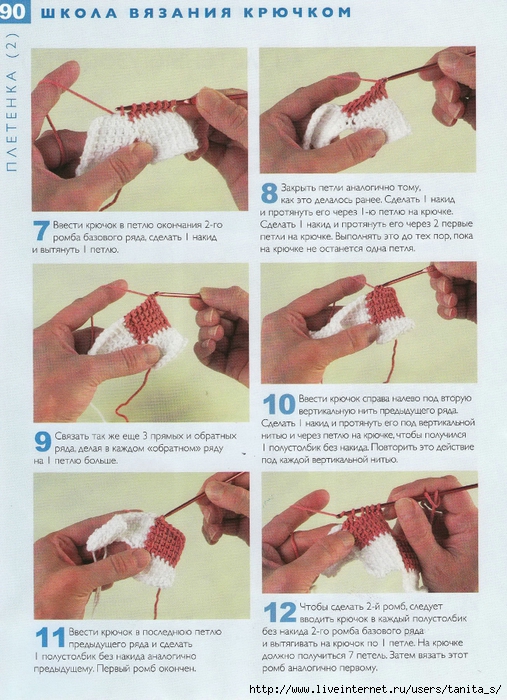 90 ШКОЛА ВЯЗАНИЯ КРЮЧКОМ

ПЛЕТЕНКА (2)

7 Ввести крючок в петлю окончания 2-го ромба базового ряда, сделать 1 накид и вытянуть 1 петлю.

8 Закрыть петли аналогично тому, как это делалось ранее. Сделать 1 накид и протянуть его через 1-ю петлю на крючке. Сделать 1 накид и протянуть его через 2 первые петли на крючке. Выполнять это до тех пор, пока на крючке не останется одна петля.

9 Связать так же еще 3 прямых и обратных ряда, делая в каждом «обратном» ряду на 1 петлю больше.

10 Ввести крючок справа налево под вторую вертикальную нить предыдущего ряда. Сделать 1 накид и протянуть его под вертикальной нитью и через петлю на крючке, чтобы получился 1 полустолбик без накида. Повторить это действие под каждой вертикальной нитью.

11 Ввести крючок в последнюю петлю предыдущего ряда и сделать 1 полустолбик без накида аналогично предыдущему. Первый ромб окончен.

12 Чтобы сделать 2-й ромб, следует вводить крючок в каждый полустолбик без накида 2-го ромба базового ряда и вытягивать на крючок по 1 петле. На крючке должно получиться 7 петель. Затем вязать этот ромб аналогично первому.

http://www.liveinternet.ru/users/tanita_s/