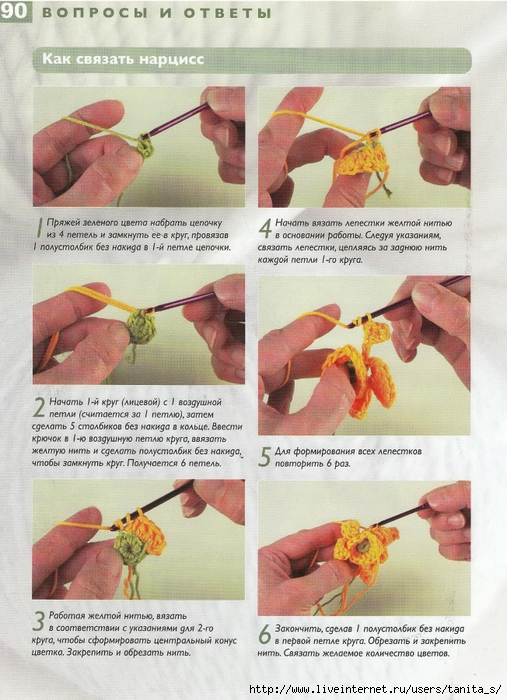 90 ВОПРОСЫ И ОТВЕТЫ

Как связать нарцисс

1 Пряжей зеленого цвета набрать цепочку из 4 петель и замкнуть ее в круг, провязав 1 полустолбик без накида в 1-й петле цепочки.

2 Начать 1-й круг (лицевой) с 1 воздушной петли (считается за 1 петлю), затем сделать 5 столбиков без накида в кольце. Ввести крючок в 1-ю воздушную петлю круга, ввязать желтую нить и сделать полустолбик без накида, чтобы замкнуть круг. Получается 6 петель.

3 Работая желтой нитью, вязать в соответствии с указаниями для 2-го круга, чтобы сформировать центральный конус цветка. Закрепить и обрезать нить.

4 Начать вязать лепестки желтой нитью в основании работы. Следуя указаниям, связать лепестки, цепляясь за заднюю нить каждой петли 1-го круга.

5 Для формирования всех лепестков повторить 6 раз.

6 Закончить, сделав 1 полустолбик без накида в первой петле круга. Обрезать и закрепить нить. Связать желаемое количество цветов.

http://www.liveinternet.ru/users/tanita_s/