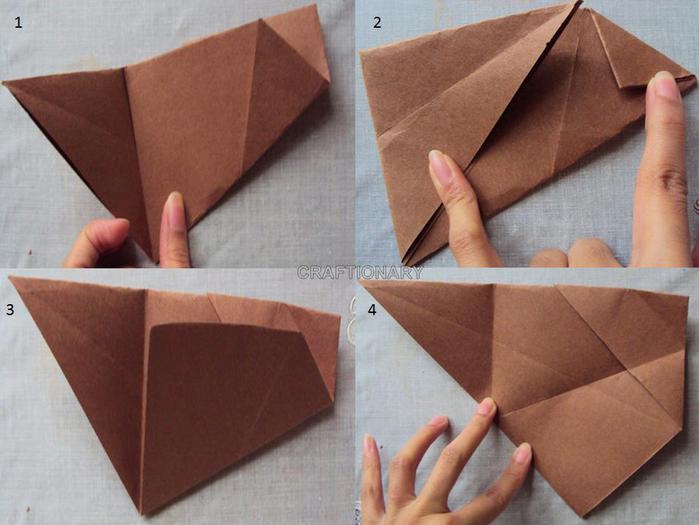 1
2
CRAFTIONARY
3
4