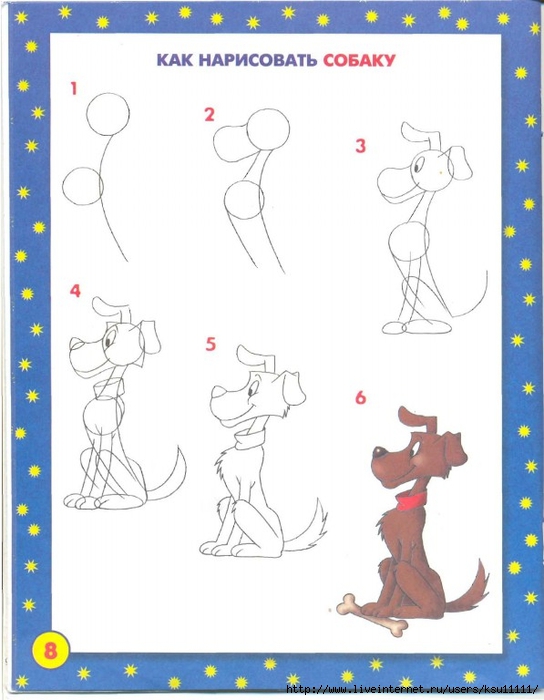 КАК НАРИСОВАТЬ СОБАКУ

1

2

3

4

5

6

8

http://www.liveinternet.ru/users/ksu11111/