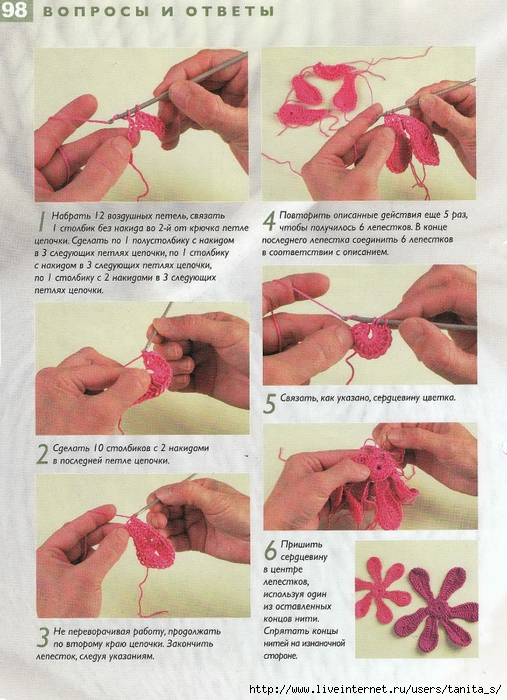 98 ВОПРОСЫ И ОТВЕТЫ

1 Набрать 12 воздушных петель, связать 1 столбик без накида во 2-й от крючка петле цепочки. Сделать по 1 полустолбику с накидом в 3 следующих петлях цепочки, по 1 столбику с накидом в 3 следующих петлях цепочки, по 1 столбику с 2 накидами в 3 следующих петлях цепочки.

2 Сделать 10 столбиков с 2 накидами в последней петле цепочки.

3 Не переворачивая работу, продолжать по второму краю цепочки. Закончить лепесток, следуя указаниям.

4 Повторить описанные действия еще 5 раз, чтобы получилось 6 лепестков. В конце последнего лепестка соединить 6 лепестков в соответствии с описанием.

5 Связать, как указано, сердцевину цветка.

6 Пришить сердцевину в центре лепестков, используя один из оставленных концов нити. Спрятать концы нитей на изнаночной стороне.

http://www.liveinternet.ru/users/tanita_s/