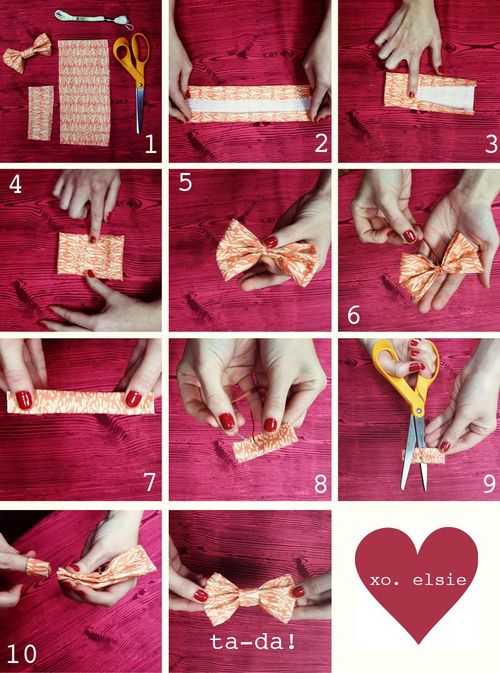 1
2
3
4
5
6
7
8
9
10
ta-da!
xo. elsie