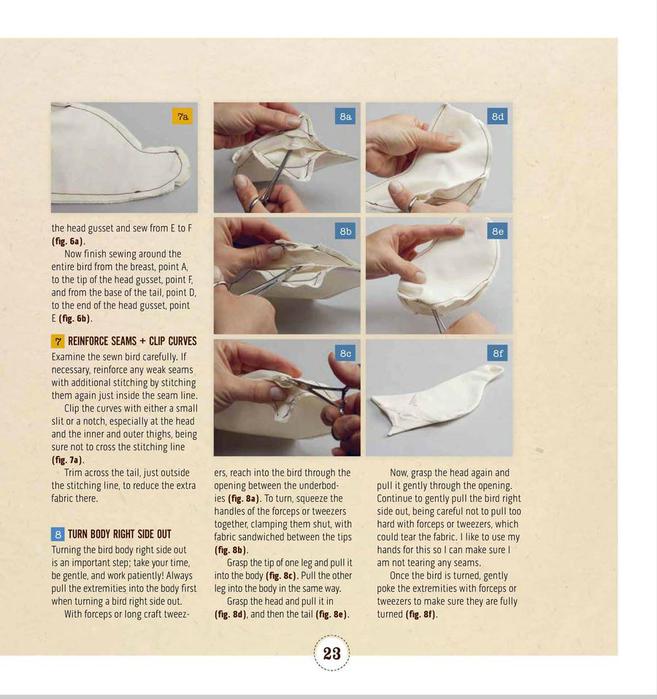 7a

8a

8d

8b

8e

8c

8f

the head gusset and sew from E to F (fig. 6a).

Now finish sewing around the entire bird from the breast, point A, to the tip of the head gusset, point F, and from the base of the tail, point D, to the end of the head gusset, point E (fig. 6b).

7 REINFORCE SEAMS + CLIP CURVES

Examine the sewn bird carefully. If necessary, reinforce any weak seams with additional stitching by stitching them again just inside the seam line.

Clip the curves with either a small slit or a notch, especially at the head and the inner and outer thighs, being sure not to cross the stitching line (fig. 7a).

Trim across the tail, just outside the stitching line, to reduce the extra fabric there.

8 TURN BODY RIGHT SIDE OUT

Turning the bird body right side out is an important step; take your time, be gentle, and work patiently! Always pull the extremities into the body first when turning a bird right side out.

With forceps or long craft tweezers, reach into the bird through the opening between the underbodies (fig. 8a). To turn, squeeze the handles of the forceps or tweezers together, clamping them shut, with fabric sandwiched between the tips (fig. 8b).

Grasp the tip of one leg and pull it into the body (fig. 8c). Pull the other leg into the body in the same way.

Grasp the head and pull it in (fig. 8d), and then the tail (fig. 8e).

Now, grasp the head again and pull it gently through the opening. Continue to gently pull the bird right side out, being careful not to pull too hard with forceps or tweezers, which could tear the fabric. I like to use my hands for this so I can make sure I am not tearing any seams.

Once the bird is turned, gently poke the extremities with forceps or tweezers to make sure they are fully turned (fig. 8f).

23