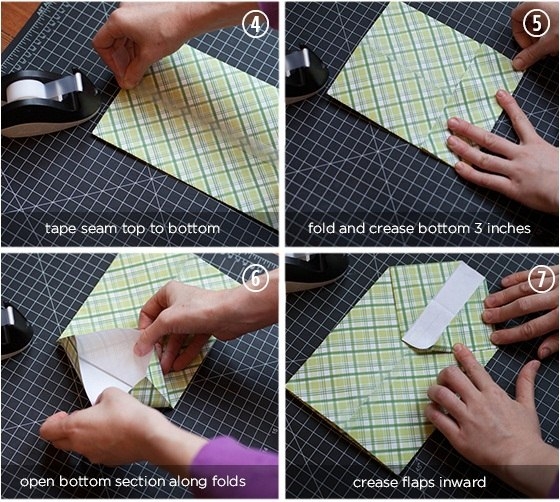 4

tape seam top to bottom

5

fold and crease bottom 3 inches

6

open bottom section along folds

7

crease flaps inward