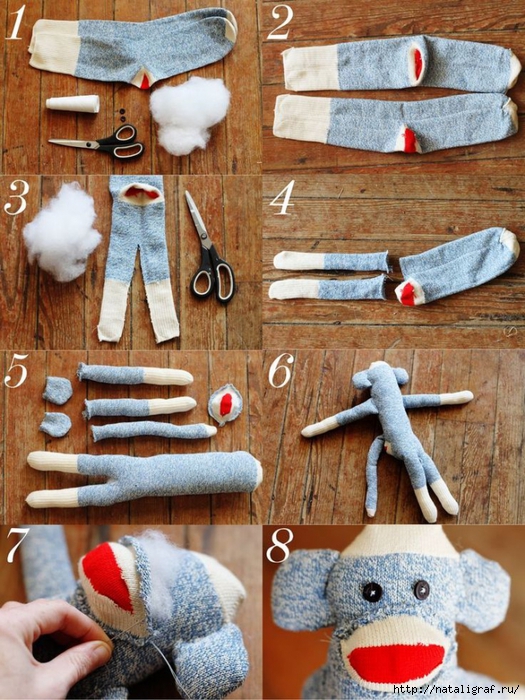 1
2
3
4
5
6
7
8
http://nataligraf.ru/