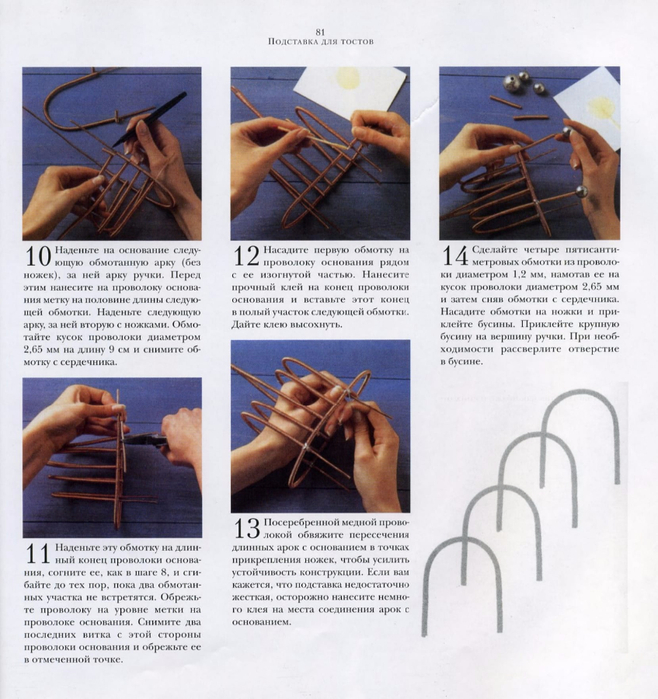 81
Подставка для тостов

10 Наденьте на основание следующую обмотанную арку (без ножек), за ней арку ручки. Перед этим нанесите на проволоку основания метку на половине длины следующей обмотки. Наденьте следующую арку, за ней вторую с ножками. Обмотайте кусок проволоки диаметром 2,65 мм на длину 9 см и снимите обмотку с сердечника.

11 Наденьте эту обмотку на длинный конец проволоки основания, согните ее, как в шаге 8, и сгибайте до тех пор, пока два обмотанных участка не встретятся. Обрежьте проволоку на уровне метки на проволоке основания. Снимите два последних витка с этой стороны проволоки основания и обрежьте ее в отмеченной точке.

12 Насадите первую обмотку на проволоку основания рядом с ее изогнутой частью. Нанесите прочный клей на конец проволоки основания и вставьте этот конец в полый участок следующей обмотки. Дайте клею высохнуть.

13 Посеребренной медной проволокой обвяжите пересечения длинных арок с основанием в точках прикрепления ножек, чтобы усилить устойчивость конструкции. Если вам кажется, что подставка недостаточно жесткая, осторожно нанесите немного клея на места соединения арок с основанием.

14 Сделайте четыре пятисантиметровых обмотки из проволоки диаметром 1,2 мм, намотав ее на кусок проволоки диаметром 2,65 мм и затем сняв обмотки с сердечника. Насадите обмотки на ножки и приклейте бусины. Приклейте крупную бусину на вершину ручки. При необходимости рассверлите отверстие в бусине.