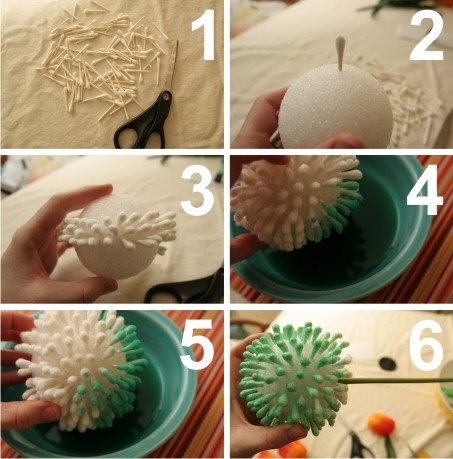 1
2
3
4
5
6