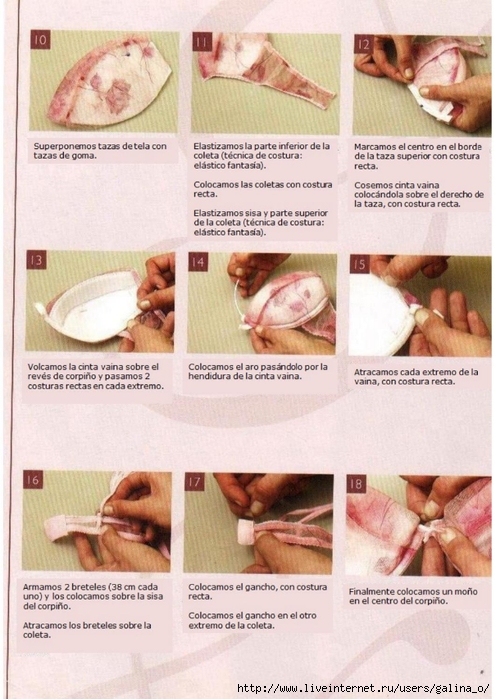 10

Superponemos tazas de tela con tazas de goma.

11

Elastizamos la parte inferior de la coleta (técnica de costura: elástico fantasía).

Colocamos las coletas con costura recta.

Elastizamos sisa y parte superior de la coleta (técnica de costura: elástico fantasía).

12

Marcamos el centro en el borde de la taza superior con costura recta.

Cosemos cinta vaina colocándola sobre el derecho de la taza, con costura recta.

13

Volcamos la cinta vaina sobre el revés de corpiño y pasamos 2 costuras rectas en cada extremo.

14

Colocamos el aro pasándolo por la hendidura de la cinta vaina.

15

Atracamos cada extremo de la vaina, con costura recta.

16

Armamos 2 breteles (38 cm cada uno) y los colocamos sobre la sisa del corpiño.

Atracamos los breteles sobre la coleta.

17

Colocamos el gancho, con costura recta.

Colocamos el gancho en el otro extremo de la coleta.

18

Finalmente colocamos un moño en el centro del corpiño.

http://www.liveinternet.ru/users/galina_o/