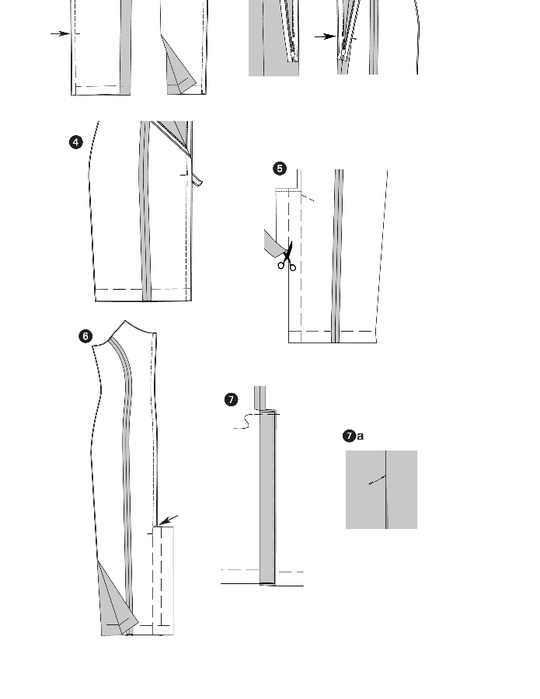 4

5

6

7

7a