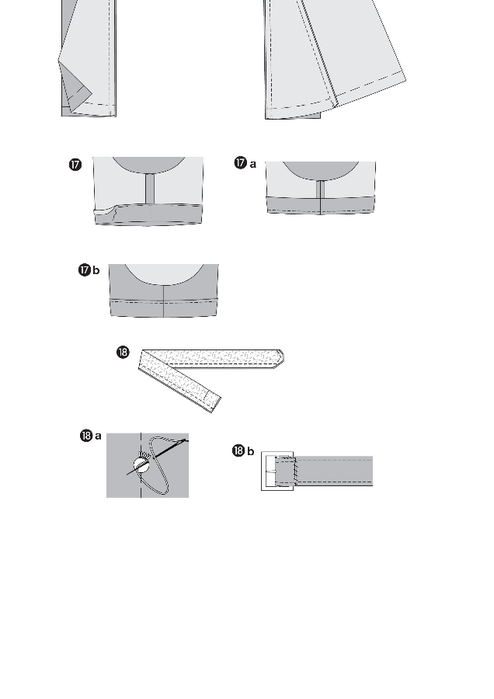 17

17 a

17 b

18

18 a

18 b