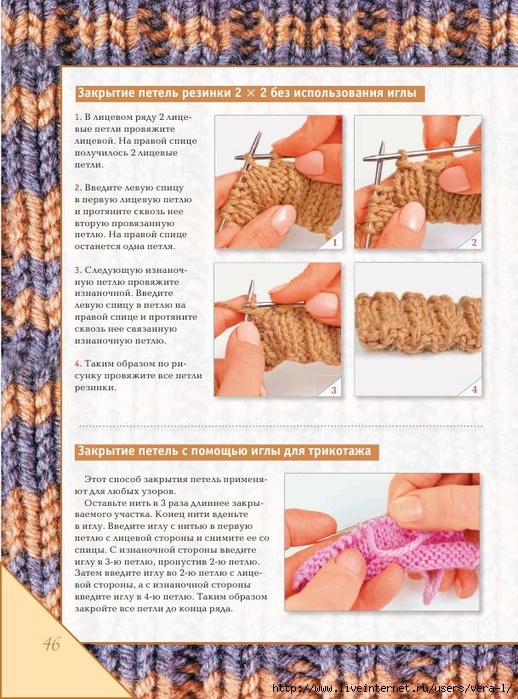 Закрытие петель резинки 2 × 2 без использования иглы

1. В лицевом ряду 2 лицевые петли провяжите лицевой. На правой спице получилось 2 лицевые петли.

2. Введите левую спицу в первую лицевую петлю и протяните сквозь нее вторую провязанную петлю. На правой спице останется одна петля.

3. Следующую изнаночную петлю провяжите изнаночной. Введите левую спицу в петлю на правой спице и протяните сквозь нее связанную изнаночную петлю.

4. Таким образом по рисунку провяжите все петли резинки.

1

2

3

4

Закрытие петель с помощью иглы для трикотажа

Этот способ закрытия петель применяют для любых узоров.

Оставьте нить в 3 раза длиннее закрываемого участка. Конец нити вденьте в иглу. Введите иглу с нитью в первую петлю с лицевой стороны и снимите ее со спицы. С изнаночной стороны введите иглу в 3-ю петлю, пропустив 2-ю петлю. Затем введите иглу во 2-ю петлю с лицевой стороны, а с изнаночной стороны введите иглу в 4-ю петлю. Таким образом закройте все петли до конца ряда.

46

http://www.liveinternet.ru/users/vera-l/