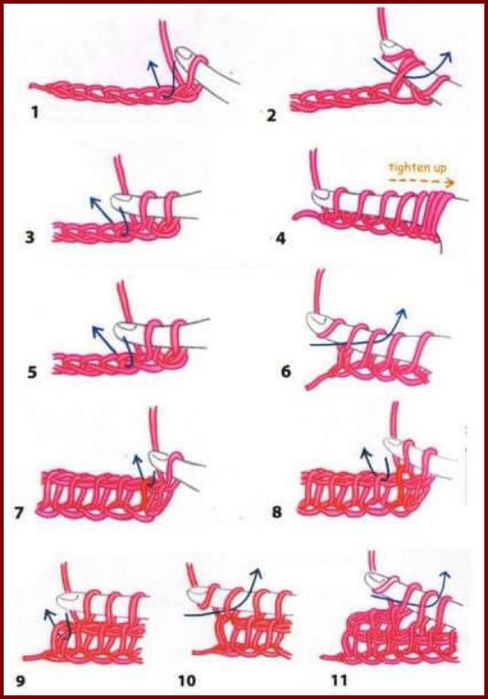 1

2

3

tighten up

4

5

6

7

8

9

10

11