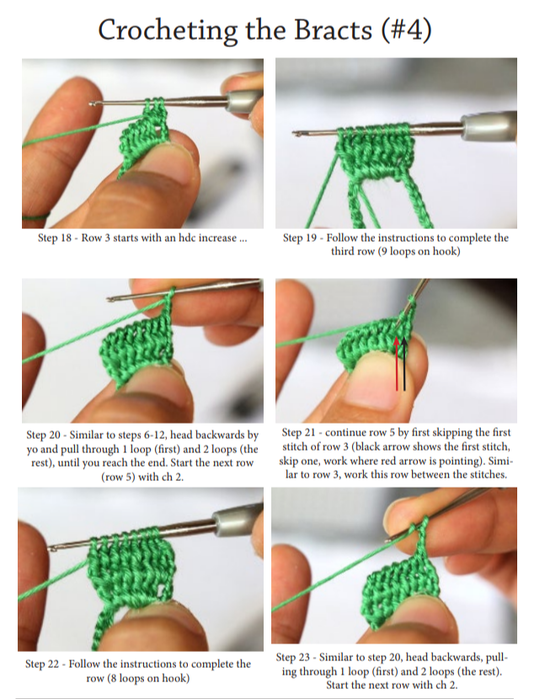 Crocheting the Bracts (#4)

Step 18 - Row 3 starts with an hdc increase ...

Step 19 - Follow the instructions to complete the third row (9 loops on hook)

Step 20 - Similar to steps 6-12, head backwards by yo and pull through 1 loop (first) and 2 loops (the rest), until you reach the end. Start the next row (row 5) with ch 2.

Step 21 - continue row 5 by first skipping the first stitch of row 3 (black arrow shows the first stitch, skip one, work where red arrow is pointing). Similar to row 3, work this row between the stitches.

Step 22 - Follow the instructions to complete the row (8 loops on hook)

Step 23 - Similar to step 20, head backwards, pulling through 1 loop (first) and 2 loops (the rest). Start the next row with ch 2.