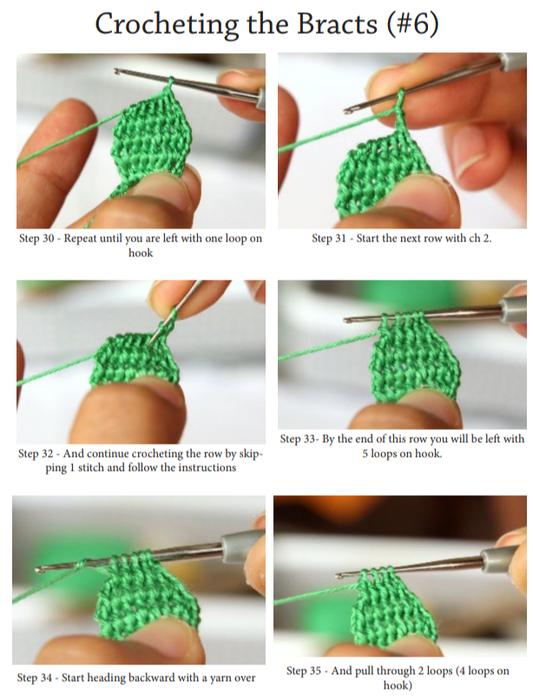 Crocheting the Bracts (#6)

Step 30 - Repeat until you are left with one loop on hook

Step 31 - Start the next row with ch 2.

Step 32 - And continue crocheting the row by skipping 1 stitch and follow the instructions

Step 33- By the end of this row you will be left with 5 loops on hook.

Step 34 - Start heading backward with a yarn over

Step 35 - And pull through 2 loops (4 loops on hook)