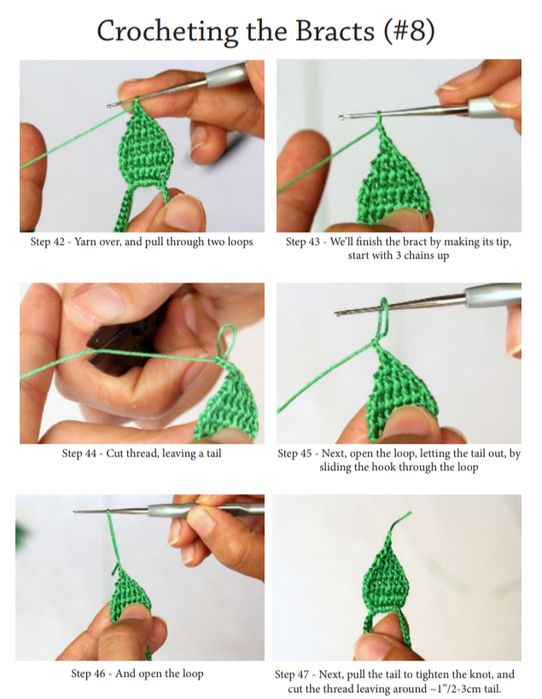 Crocheting the Bracts (#8)

Step 42 - Yarn over, and pull through two loops

Step 43 - We'll finish the bract by making its tip, start with 3 chains up

Step 44 - Cut thread, leaving a tail

Step 45 - Next, open the loop, letting the tail out, by sliding the hook through the loop

Step 46 - And open the loop

Step 47 - Next, pull the tail to tighten the knot, and cut the thread leaving around ~1"/2-3cm tail.