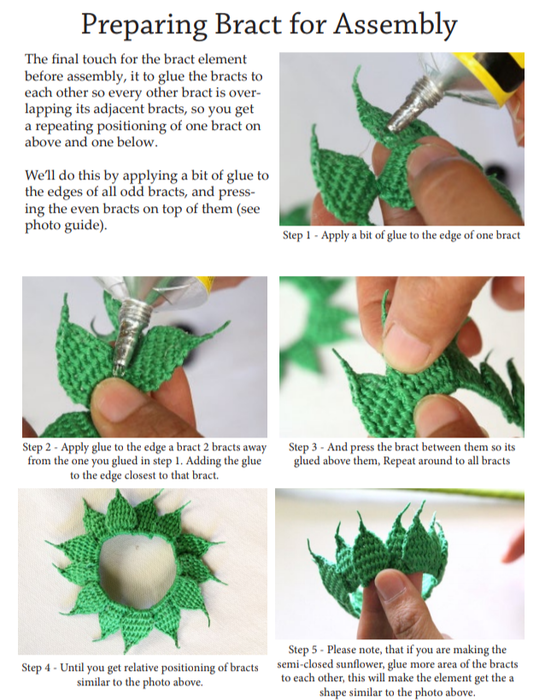 Preparing Bract for Assembly

The final touch for the bract element before assembly, it to glue the bracts to each other so every other bract is overlapping its adjacent bracts, so you get a repeating positioning of one bract on above and one below.

We'll do this by applying a bit of glue to the edges of all odd bracts, and pressing the even bracts on top of them (see photo guide).

Step 1 - Apply a bit of glue to the edge of one bract

Step 2 - Apply glue to the edge a bract 2 bracts away from the one you glued in step 1. Adding the glue to the edge closest to that bract.

Step 3 - And press the bract between them so its glued above them, Repeat around to all bracts

Step 4 - Until you get relative positioning of bracts similar to the photo above.

Step 5 - Please note, that if you are making the semi-closed sunflower, glue more area of the bracts to each other, this will make the element get the a shape similar to the photo above.