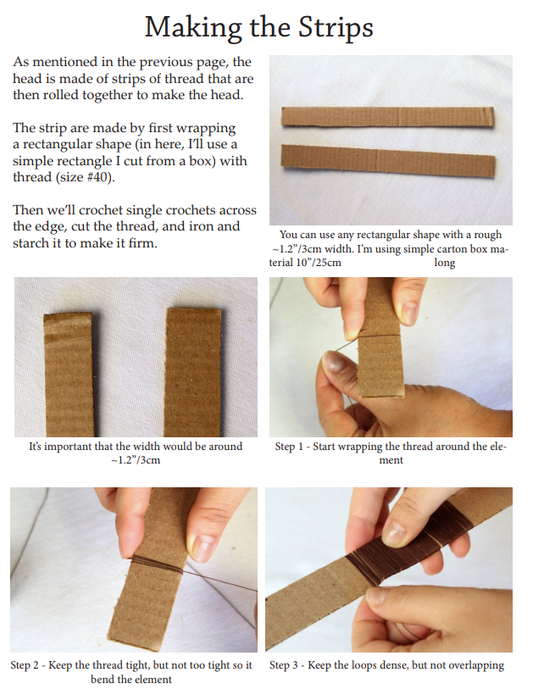 Making the Strips

As mentioned in the previous page, the head is made of strips of thread that are then rolled together to make the head.

The strip are made by first wrapping a rectangular shape (in here, I'll use a simple rectangle I cut from a box) with thread (size #40).

Then we'll crochet single crochets across the edge, cut the thread, and iron and starch it to make it firm.

You can use any rectangular shape with a rough ~1.2"/3cm width. I'm using simple carton box material 10"/25cm long

It's important that the width would be around ~1.2"/3cm

Step 1 - Start wrapping the thread around the element

Step 2 - Keep the thread tight, but not too tight so it bend the element

Step 3 - Keep the loops dense, but not overlapping