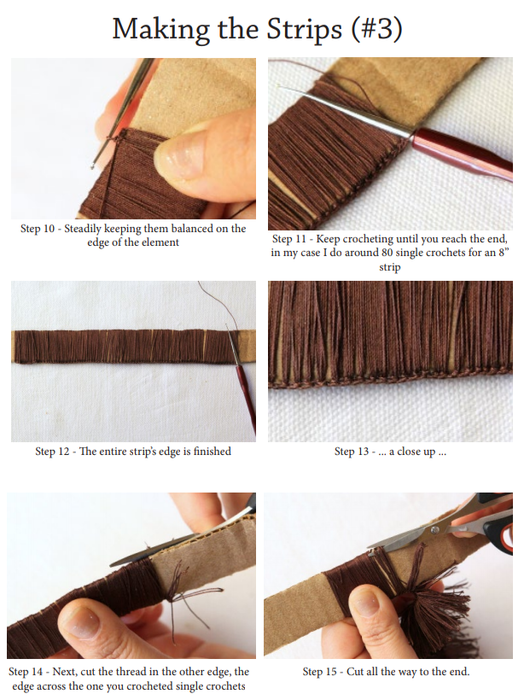 Making the Strips (#3)

Step 10 - Steadily keeping them balanced on the edge of the element

Step 11 - Keep crocheting until you reach the end, in my case I do around 80 single crochets for an 8" strip

Step 12 - The entire strip's edge is finished

Step 13 - ... a close up ...

Step 14 - Next, cut the thread in the other edge, the edge across the one you crocheted single crochets

Step 15 - Cut all the way to the end.