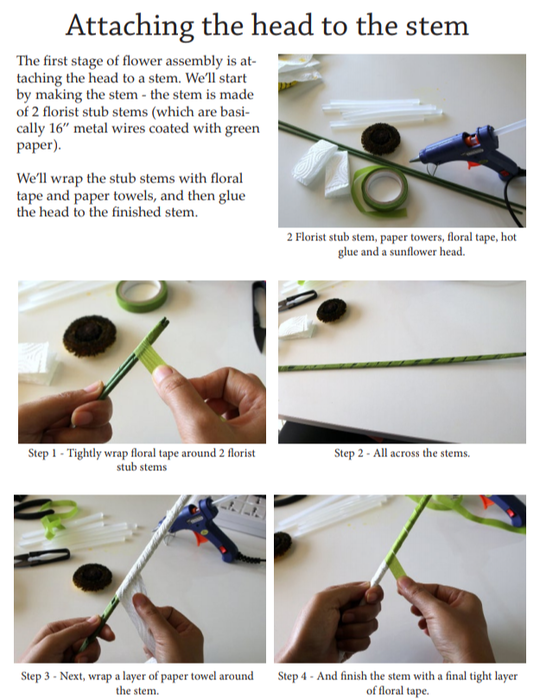 Attaching the head to the stem

The first stage of flower assembly is attaching the head to a stem. We'll start by making the stem - the stem is made of 2 florist stub stems (which are basically 16" metal wires coated with green paper).

We'll wrap the stub stems with floral tape and paper towels, and then glue the head to the finished stem.

2 Florist stub stem, paper towers, floral tape, hot glue and a sunflower head.

Step 1 - Tightly wrap floral tape around 2 florist stub stems

Step 2 - All across the stems.

Step 3 - Next, wrap a layer of paper towel around the stem.

Step 4 - And finish the stem with a final tight layer of floral tape.