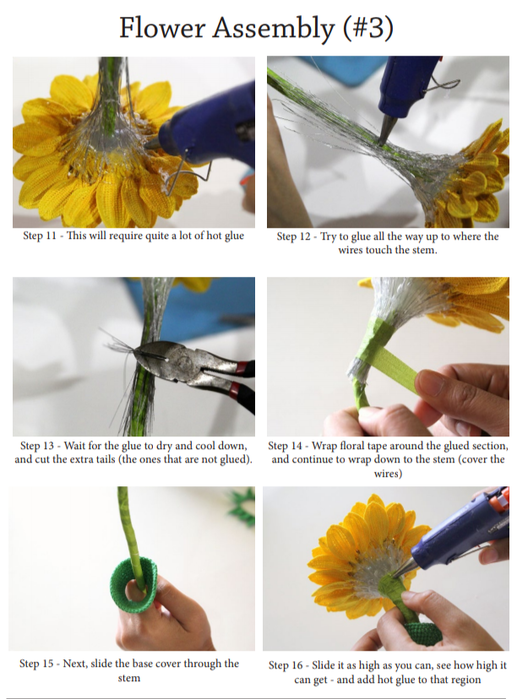 Flower Assembly (#3)

Step 11 - This will require quite a lot of hot glue

Step 12 - Try to glue all the way up to where the wires touch the stem.

Step 13 - Wait for the glue to dry and cool down, and cut the extra tails (the ones that are not glued).

Step 14 - Wrap floral tape around the glued section, and continue to wrap down to the stem (cover the wires)

Step 15 - Next, slide the base cover through the stem

Step 16 - Slide it as high as you can, see how high it can get - and add hot glue to that region