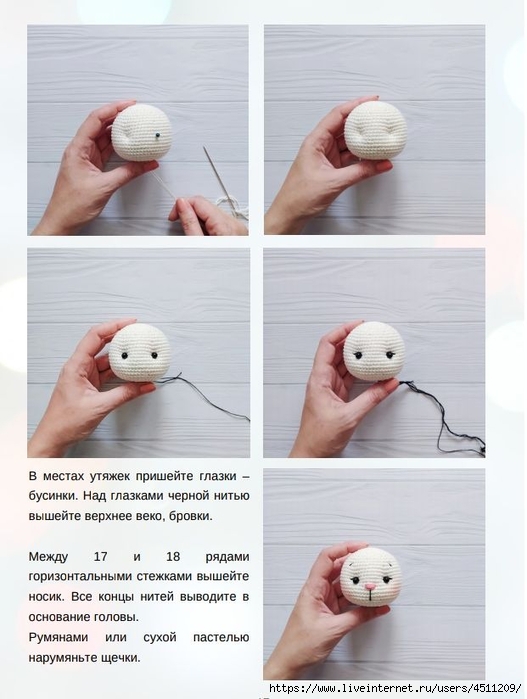 В местах утяжек пришейте глазки – бусинки. Над глазками черной нитью вышейте верхнее веко, бровки.

Между 17 и 18 рядами горизонтальными стежками вышейте носик. Все концы нитей выводите в основание головы.
Румянами или сухой пастелью нарумяньте щечки.

https://www.liveinternet.ru/users/4511209/