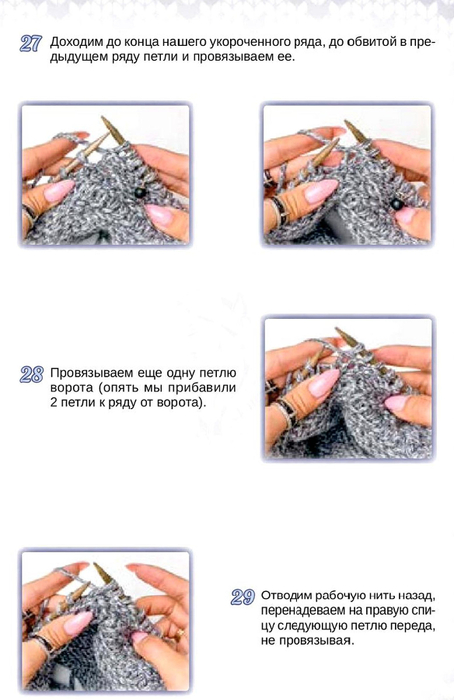 27 Доходим до конца нашего укороченного ряда, до обвитой в предыдущем ряду петли и провязываем ее.

28 Провязываем еще одну петлю ворота (опять мы прибавили 2 петли к ряду от ворота).

29 Отводим рабочую нить назад, перенадеваем на правую спицу следующую петлю переда, не провязывая.