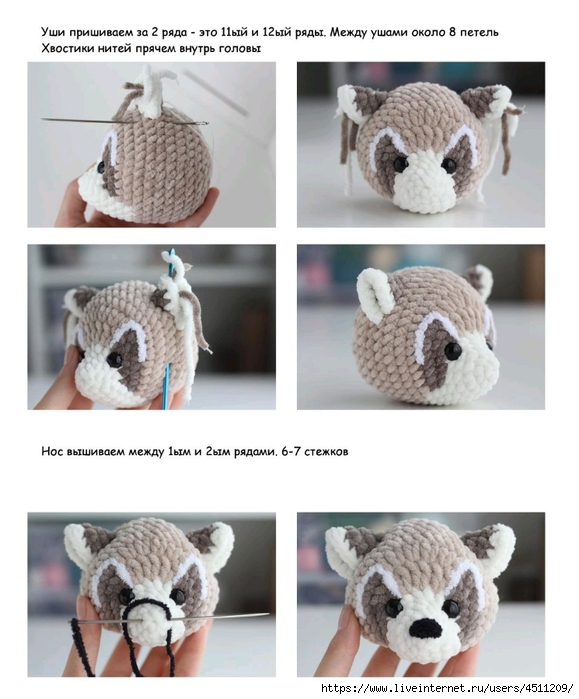 Уши пришиваем за 2 ряда - это 11ый и 12ый ряды. Между ушами около 8 петель
Хвостики нитей прячем внутрь головы

Нос вышиваем между 1ым и 2ым рядами. 6-7 стежков

https://www.liveinternet.ru/users/4511209/