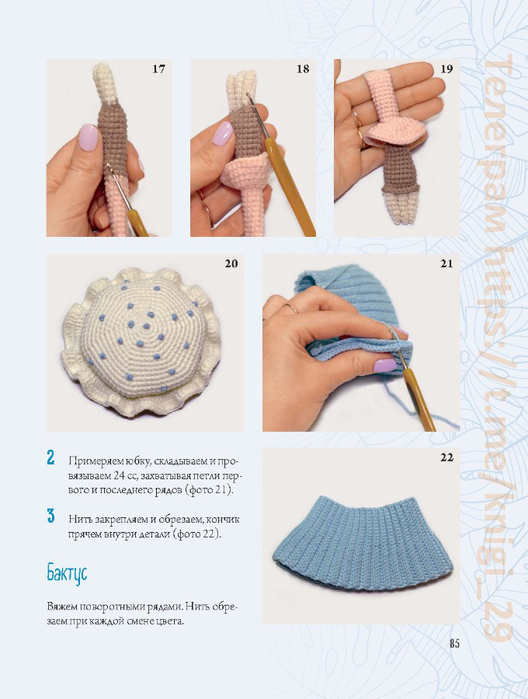 17

18

19

20

21

2 Примеряем юбку, складываем и провязываем 24 сс, захватывая петли первого и последнего рядов (фото 21).

3 Нить закрепляем и обрезаем, кончик прячем внутри детали (фото 22).

22

Бактус

Вяжем поворотными рядами. Нить обрезаем при каждой смене цвета.

85

телеграм https://t.me/knigi_29