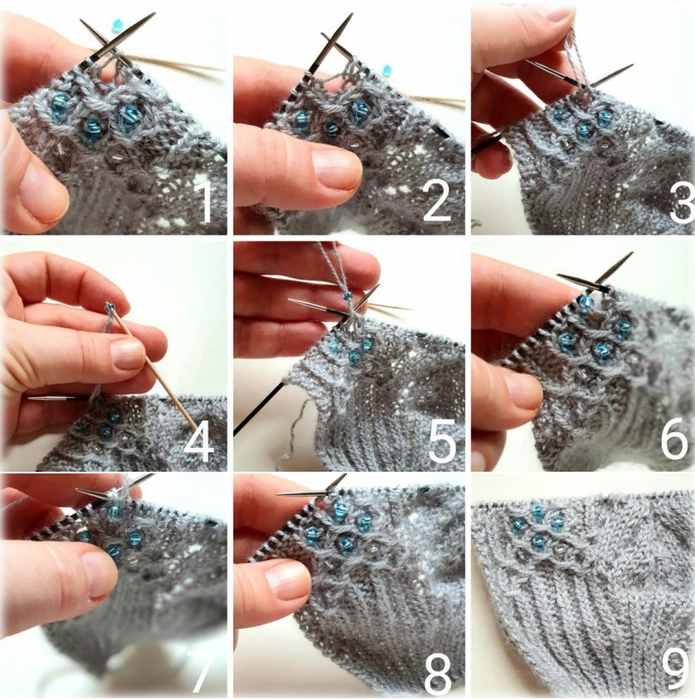 1
2
3
4
5
6
7
8
9